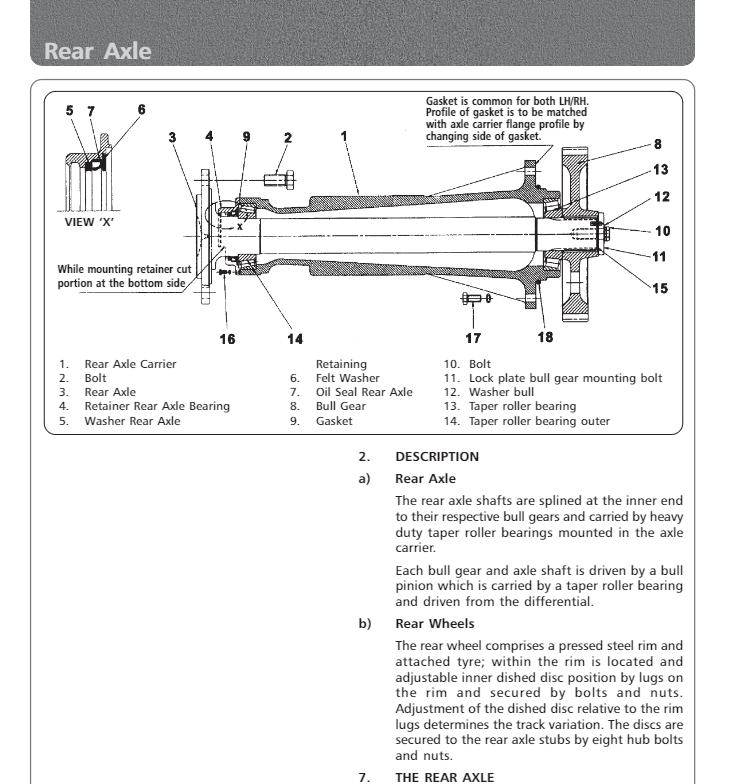 Rear Axle

Gasket is common for both LH/RH. Profile of gasket is to be matched with axle carrier flange profile by changing side of gasket.

5 7 6

3 4 9 2 1

8

13

12

10

11

15

VIEW 'X'

X

While mounting retainer cut portion at the bottom side

16 14 17 18

1. Rear Axle Carrier
2. Bolt
3. Rear Axle
4. Retainer Rear Axle Bearing
5. Washer Rear Axle Retaining
6. Felt Washer
7. Oil Seal Rear Axle
8. Bull Gear
9. Gasket
10. Bolt
11. Lock plate bull gear mounting bolt
12. Washer bull
13. Taper roller bearing
14. Taper roller bearing outer

2. DESCRIPTION

a) Rear Axle

The rear axle shafts are splined at the inner end to their respective bull gears and carried by heavy duty taper roller bearings mounted in the axle carrier.

Each bull gear and axle shaft is driven by a bull pinion which is carried by a taper roller bearing and driven from the differential.

b) Rear Wheels

The rear wheel comprises a pressed steel rim and attached tyre; within the rim is located and adjustable inner dished disc position by lugs on the rim and secured by bolts and nuts. Adjustment of the dished disc relative to the rim lugs determines the track variation. The discs are secured to the rear axle stubs by eight hub bolts and nuts.

7. THE REAR AXLE