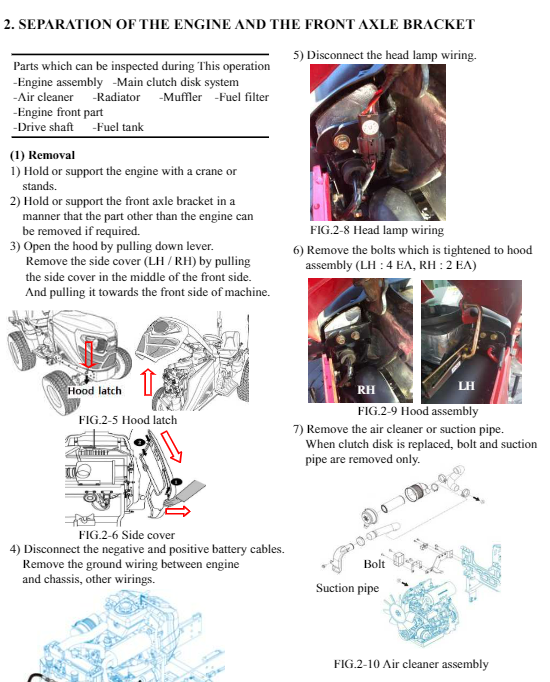 2. SEPARATION OF THE ENGINE AND THE FRONT AXLE BRACKET

Parts which can be inspected during This operation
-Engine assembly -Main clutch disk system
-Air cleaner -Radiator -Muffler -Fuel filter
-Engine front part
-Drive shaft -Fuel tank

(1) Removal
1) Hold or support the engine with a crane or stands.
2) Hold or support the front axle bracket in a manner that the part other than the engine can be removed if required.
3) Open the hood by pulling down lever. Remove the side cover (LH / RH) by pulling the side cover in the middle of the front side. And pulling it towards the front side of machine.

Hood latch

FIG.2-5 Hood latch

FIG.2-6 Side cover

4) Disconnect the negative and positive battery cables. Remove the ground wiring between engine and chassis, other wirings.

5) Disconnect the head lamp wiring.

FIG.2-8 Head lamp wiring

6) Remove the bolts which is tightened to hood assembly (LH : 4 EA, RH : 2 EA)

RH

LH

FIG.2-9 Hood assembly

7) Remove the air cleaner or suction pipe. When clutch disk is replaced, bolt and suction pipe are removed only.

Bolt

Suction pipe

FIG.2-10 Air cleaner assembly