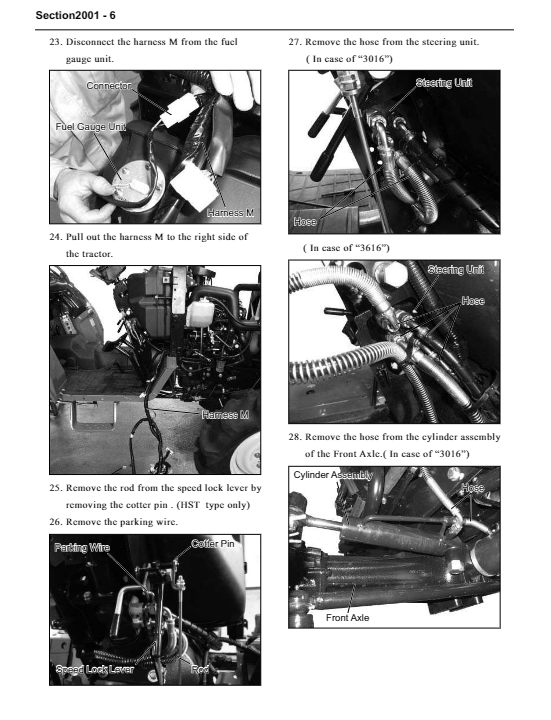 Section2001 - 6

23. Disconnect the harness M from the fuel gauge unit.

Connector
Fuel Gauge Unit
Harness M

24. Pull out the harness M to the right side of the tractor.

Harness M

25. Remove the rod from the speed lock lever by removing the cotter pin . (HST type only)

26. Remove the parking wire.

Parking Wire
Cotter Pin
Speed Lock Lever
Rod

27. Remove the hose from the steering unit. ( In case of "3016")

Steering Unit
Hose

( In case of "3616")

Steering Unit
Hose

28. Remove the hose from the cylinder assembly of the Front Axle.( In case of "3016")

Cylinder Assembly
Hose
Front Axle