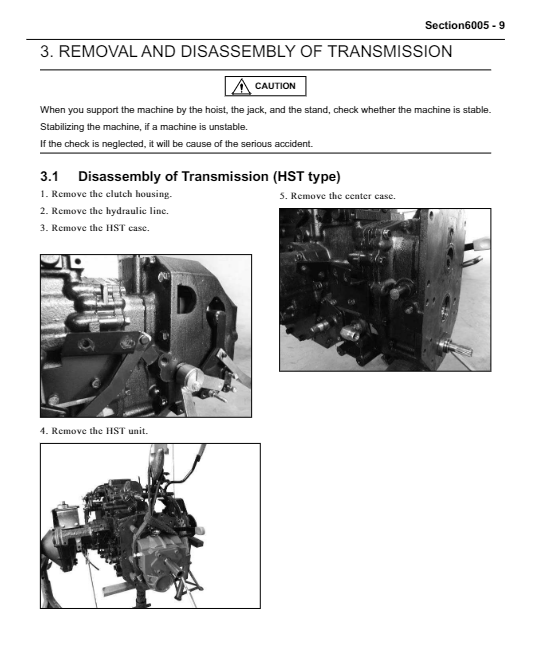 Section6005 - 9

3. REMOVAL AND DISASSEMBLY OF TRANSMISSION

CAUTION

When you support the machine by the hoist, the jack, and the stand, check whether the machine is stable.
Stabilizing the machine, if a machine is unstable.
If the check is neglected, it will be cause of the serious accident.

3.1 Disassembly of Transmission (HST type)

1. Remove the clutch housing.
2. Remove the hydraulic line.
3. Remove the HST case.

4. Remove the HST unit.

5. Remove the center case.