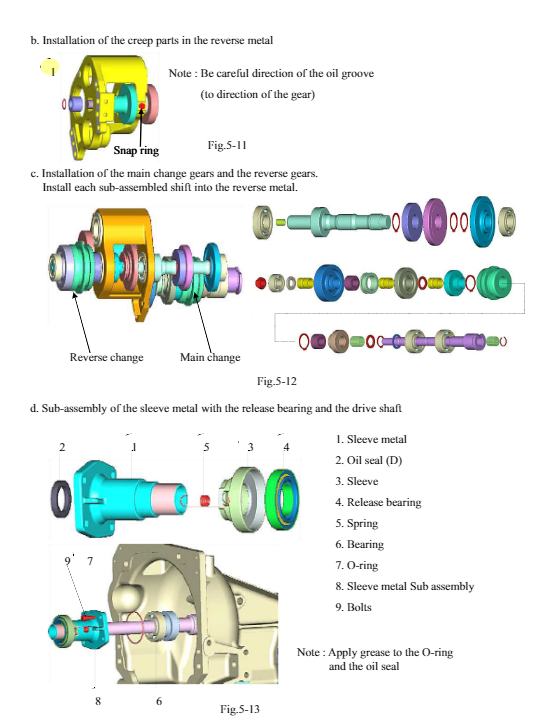 b. Installation of the creep parts in the reverse metal

1

Note : Be careful direction of the oil groove
(to direction of the gear)

Snap ring

Fig.5-11

c. Installation of the main change gears and the reverse gears.
Install each sub-assembled shift into the reverse metal.

Reverse change

Main change

Fig.5-12

d. Sub-assembly of the sleeve metal with the release bearing and the drive shaft

2 1 5 3 4

9 7

8 6

1. Sleeve metal
2. Oil seal (D)
3. Sleeve
4. Release bearing
5. Spring
6. Bearing
7. O-ring
8. Sleeve metal Sub assembly
9. Bolts

Note : Apply grease to the O-ring and the oil seal

Fig.5-13