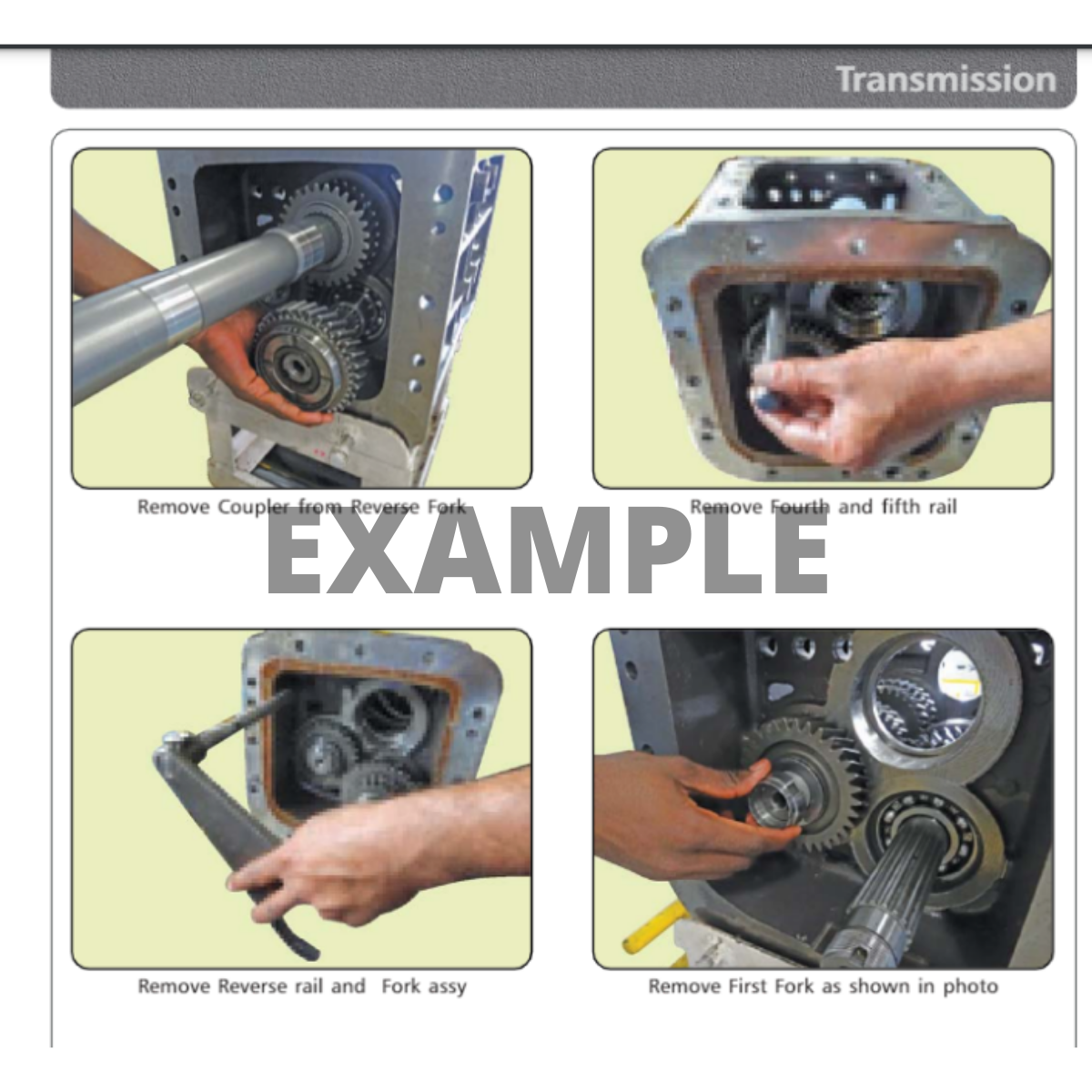 Transmission

Remove Coupler from Reverse Fork

Remove Fourth and fifth rail

EXAMPLE

Remove Reverse rail and Fork assy

Remove First Fork as shown in photo