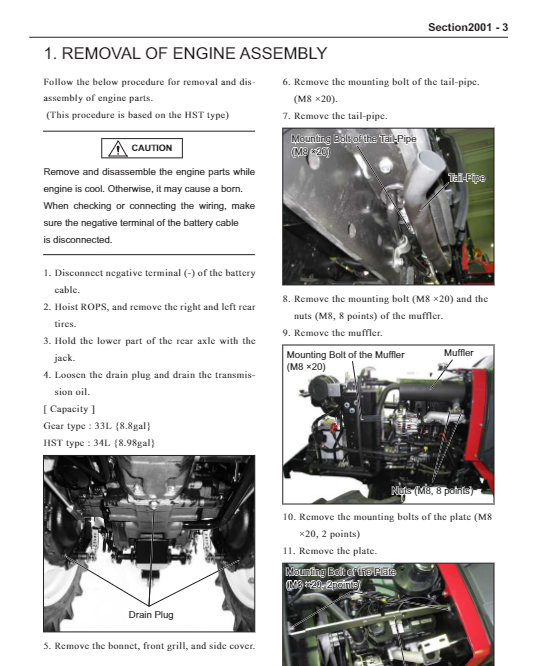 Section2001 - 3

1. REMOVAL OF ENGINE ASSEMBLY

Follow the below procedure for removal and disassembly of engine parts.
(This procedure is based on the HST type)

CAUTION

Remove and disassemble the engine parts while engine is cool. Otherwise, it may cause a born. When checking or connecting the wiring, make sure the negative terminal of the battery cable is disconnected.

1. Disconnect negative terminal (-) of the battery cable.
2. Hoist ROPS, and remove the right and left rear tires.
3. Hold the lower part of the rear axle with the jack.
4. Loosen the drain plug and drain the transmission oil.
[ Capacity ]
Gear type : 33L {8.8gal}
HST type : 34L {8.98gal}

Drain Plug

5. Remove the bonnet, front grill, and side cover.

6. Remove the mounting bolt of the tail-pipe. (M8 ×20).
7. Remove the tail-pipe.

Mounting Bolt of the Tail-Pipe (M8 ×20)

Tail-Pipe

8. Remove the mounting bolt (M8 ×20) and the nuts (M8, 8 points) of the muffler.
9. Remove the muffler.

Mounting Bolt of the Muffler (M8 ×20)

Muffler

Nuts (M8, 8 points)

10. Remove the mounting bolts of the plate (M8 ×20, 2 points)
11. Remove the plate.

Mounting Bolt of the Plate (M8 ×20, 2points)