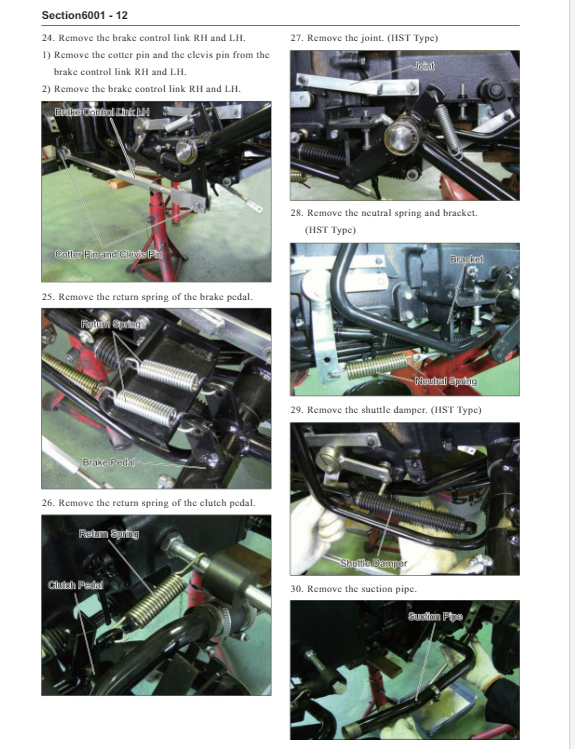 Section6001 - 12

24. Remove the brake control link RH and LH.

1) Remove the cotter pin and the clevis pin from the brake control link RH and LH.

2) Remove the brake control link RH and LH.

Brake Control Link LH

Cotter Pin and Clevis Pin

25. Remove the return spring of the brake pedal.

Return Spring

Brake Pedal

26. Remove the return spring of the clutch pedal.

Return Spring

Clutch Pedal

27. Remove the joint. (HST Type)

Joint

28. Remove the neutral spring and bracket. (HST Type)

Bracket

Neutral Spring

29. Remove the shuttle damper. (HST Type)

Shuttle Damper

30. Remove the suction pipe.

Suction Pipe