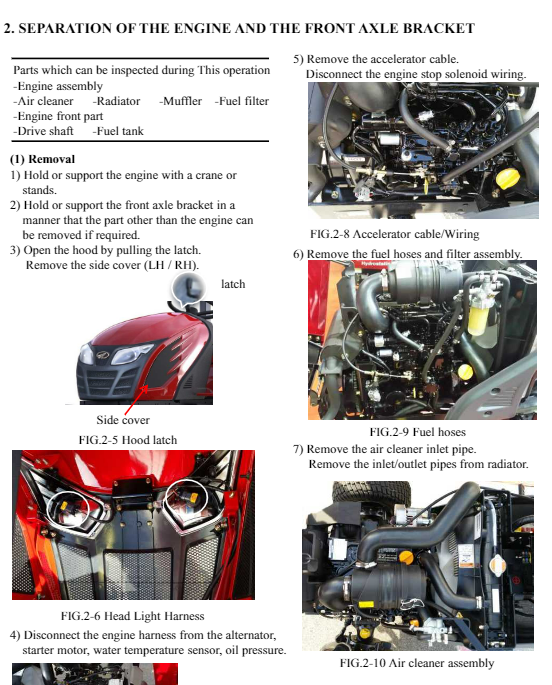 2. SEPARATION OF THE ENGINE AND THE FRONT AXLE BRACKET

Parts which can be inspected during This operation
-Engine assembly
-Air cleaner -Radiator -Muffler -Fuel filter
-Engine front part
-Drive shaft -Fuel tank

(1) Removal
1) Hold or support the engine with a crane or stands.
2) Hold or support the front axle bracket in a manner that the part other than the engine can be removed if required.
3) Open the hood by pulling the latch.
Remove the side cover (LH / RH).

latch

Side cover

FIG.2-5 Hood latch

FIG.2-6 Head Light Harness

4) Disconnect the engine harness from the alternator, starter motor, water temperature sensor, oil pressure.

5) Remove the accelerator cable.
Disconnect the engine stop solenoid wiring.

FIG.2-8 Accelerator cable/Wiring

6) Remove the fuel hoses and filter assembly.

FIG.2-9 Fuel hoses

7) Remove the air cleaner inlet pipe.
Remove the inlet/outlet pipes from radiator.

FIG.2-10 Air cleaner assembly