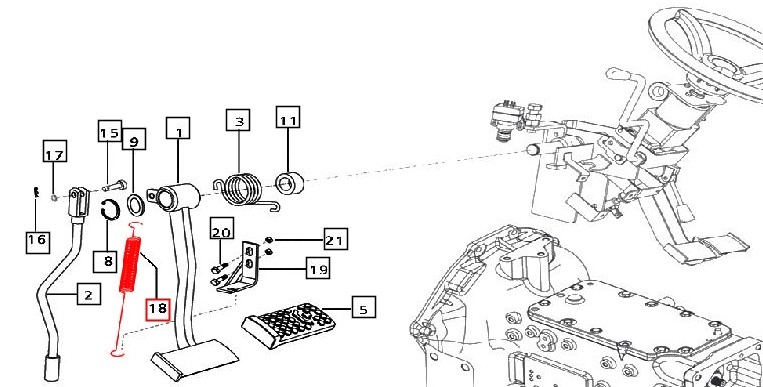 17
15
9
1
3
11
16
8
2
18
20
21
19
5