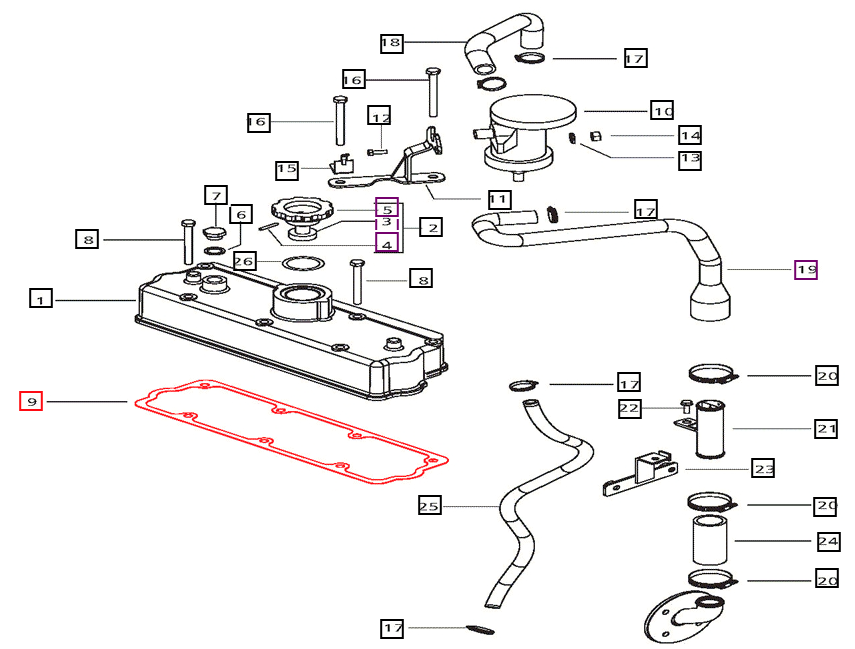 18
17
16
16
12
10
14
13
15
11
7
6
5
3
2
4
17
8
26
8
19
1
9
17
20
22
21
23
25
20
24
20
17