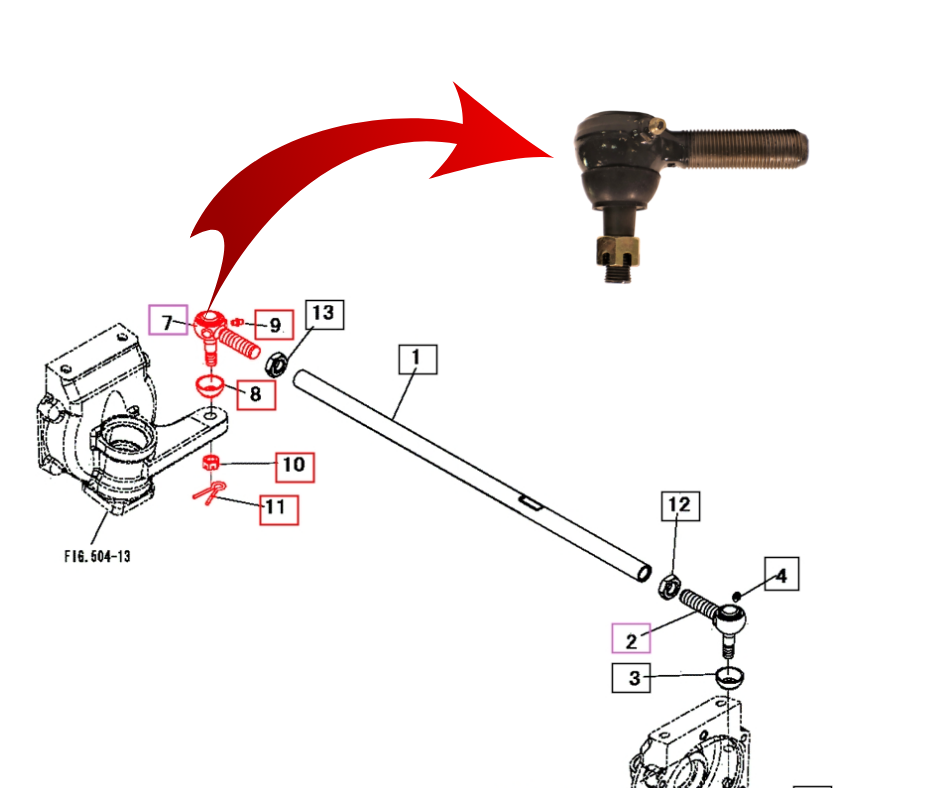 7
9
13
1
8
10
11
FIG. 504-13
12
4
2
3