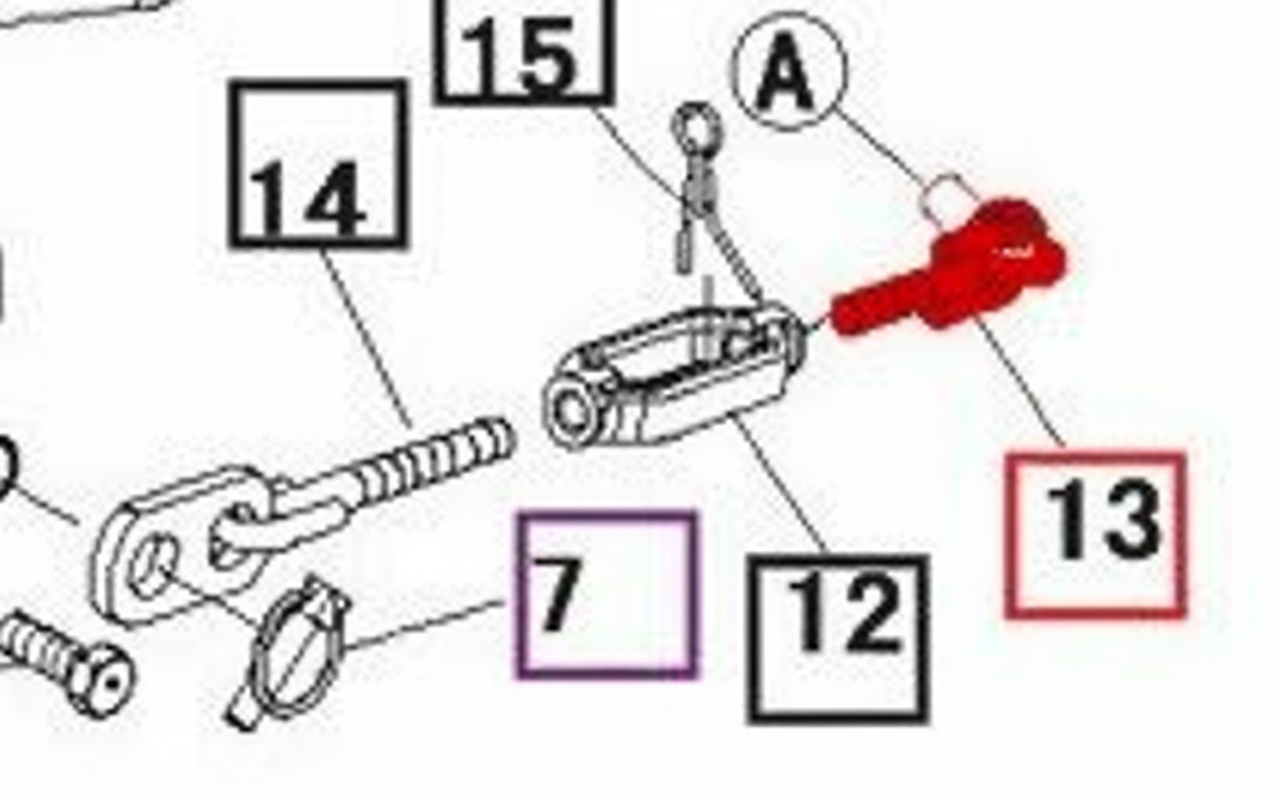 15
A
14
13
7
12