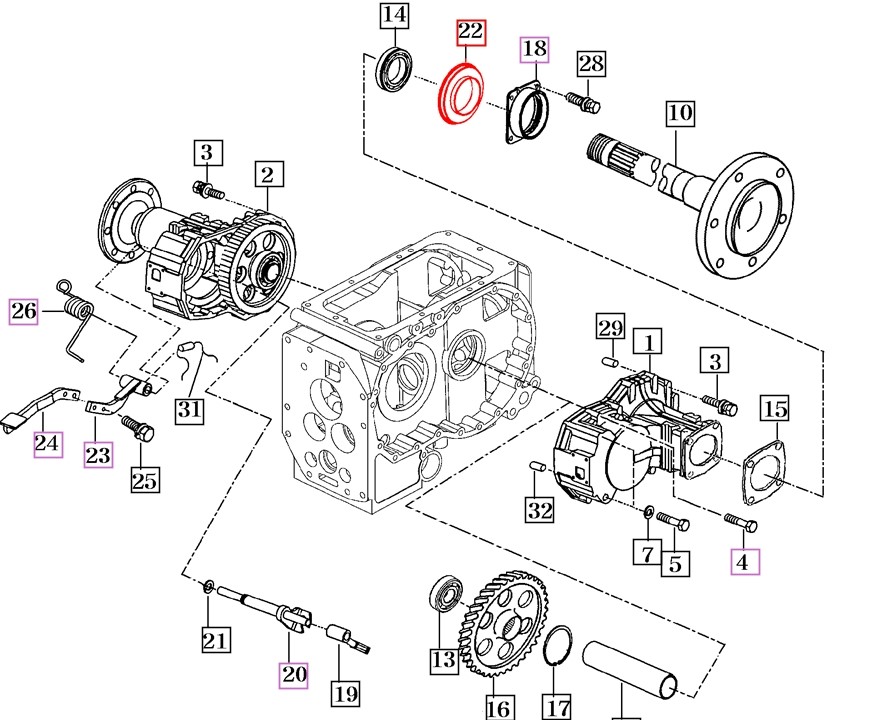 14
22
18
28
10
3
2
26
29
1
3
15
31
24
23
25
32
7
5
4
21
20
19
13
16
17