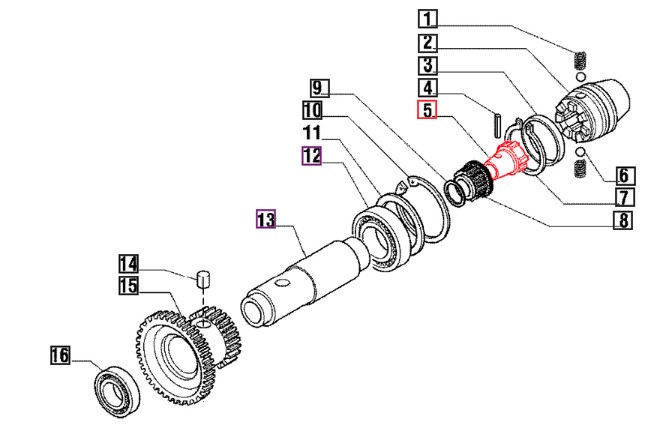 1
2
3
4
5
9
10
11
12
6
7
8
13
14
15
16