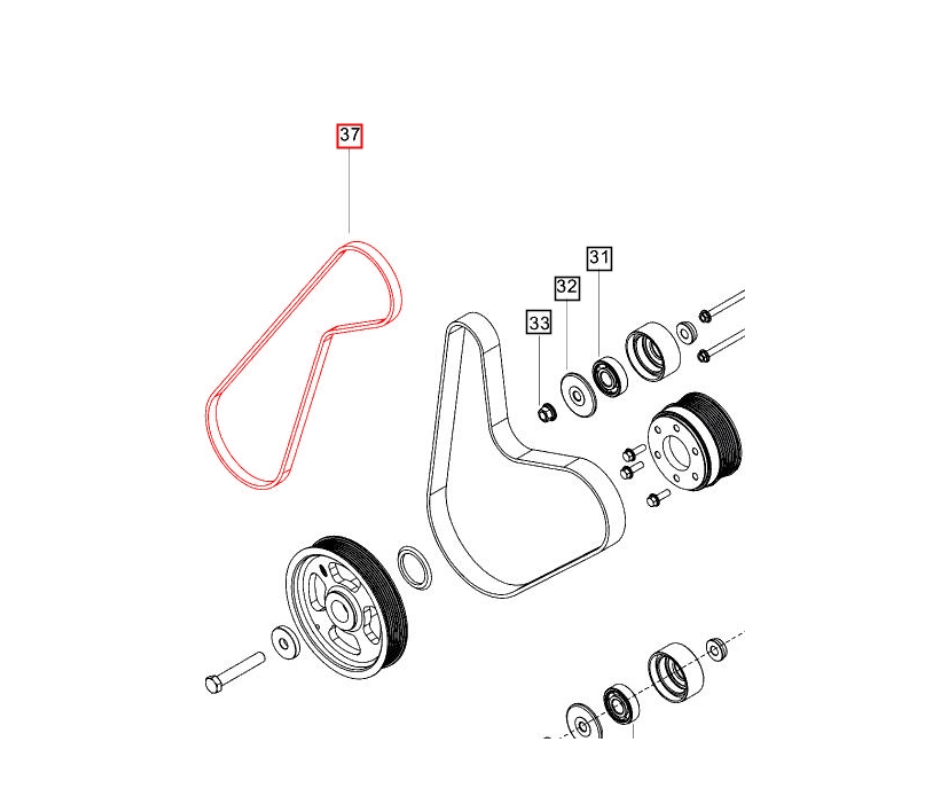 37

31

32

33