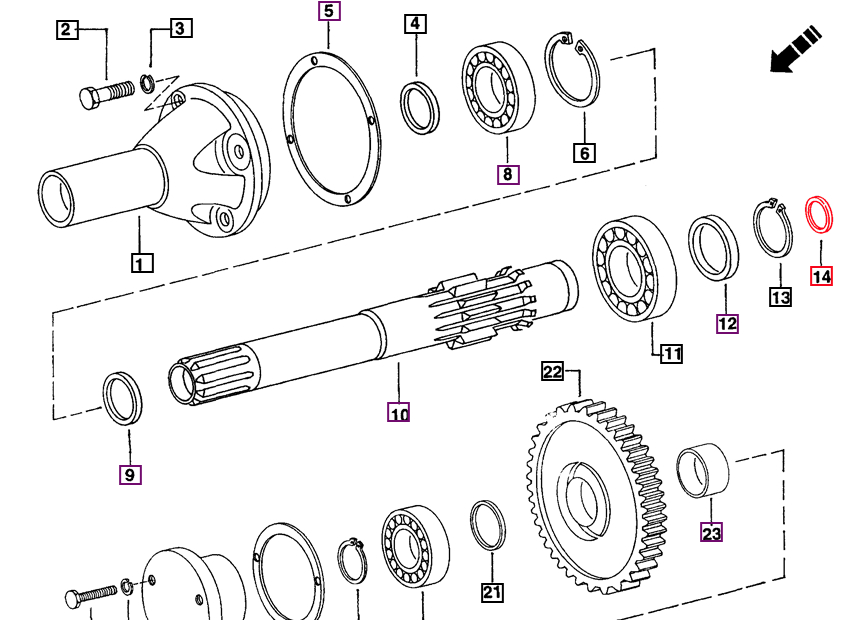 2
3
5
4
8
6
1
14
13
12
11
10
9
22
23
21