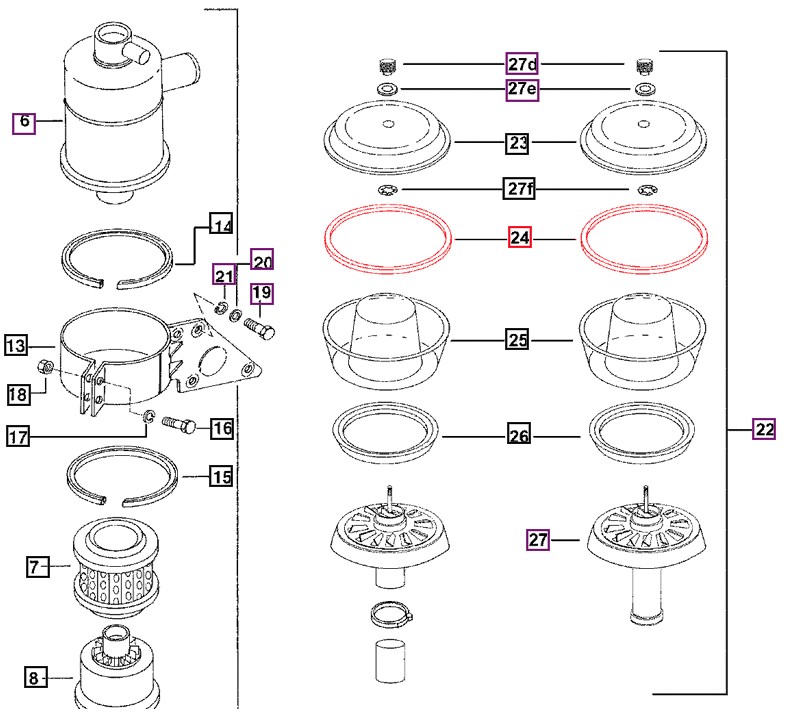 6
14
20
21
19
13
18
17
16
15
7
8
27d
27e
23
27f
24
25
26
22
27