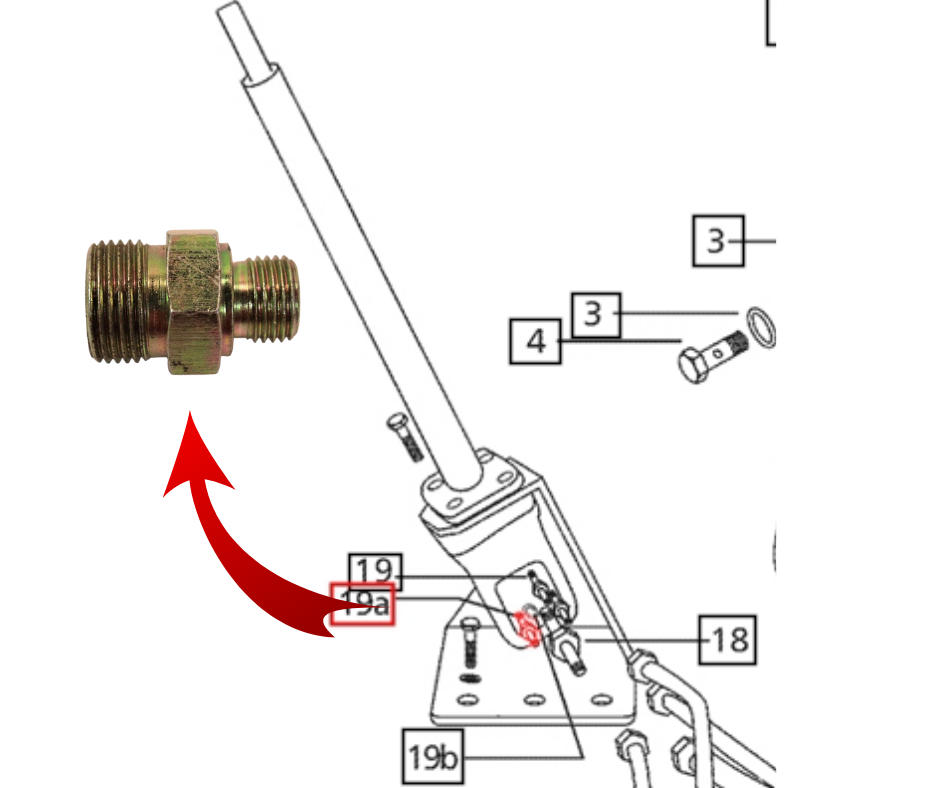 3
3
4
19
19a
18
19b