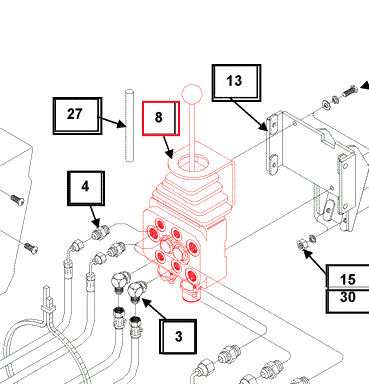 13

27

8

4

15

30

3