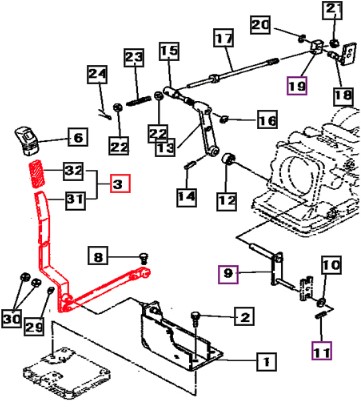 21
20
17
15
23
24
19
18
16
22
22
13
6
32
3
31
14
12
8
9
10
30
29
2
11
1