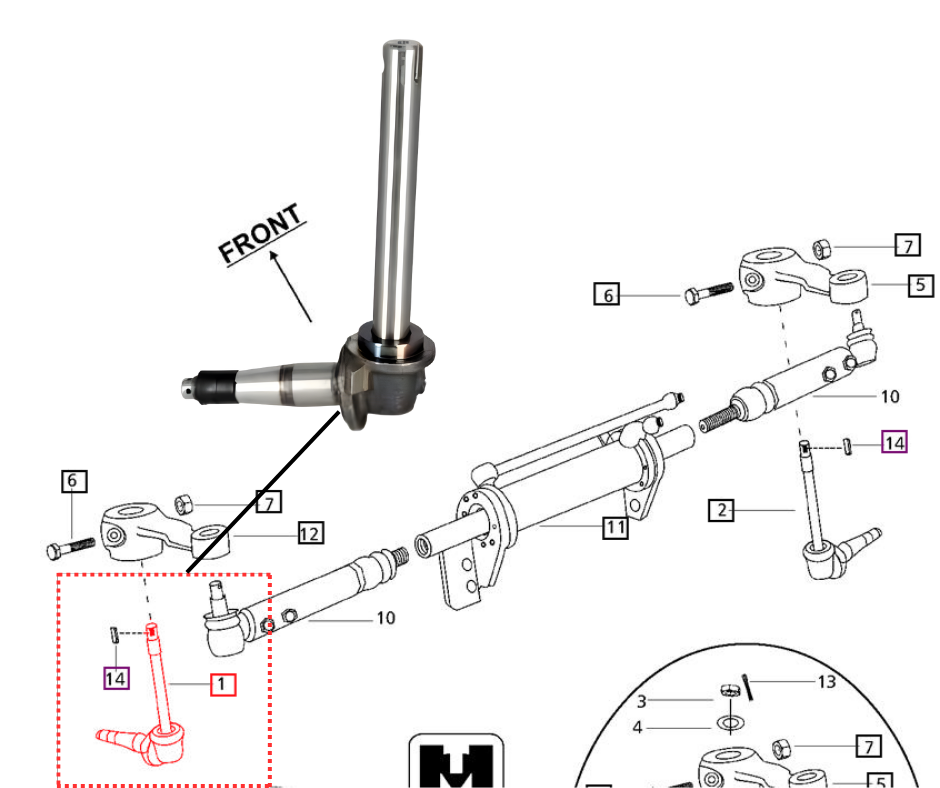 FRONT

7
6
5
10
14
2
11
6
7
12
10
14
1
13
3
4
7
5