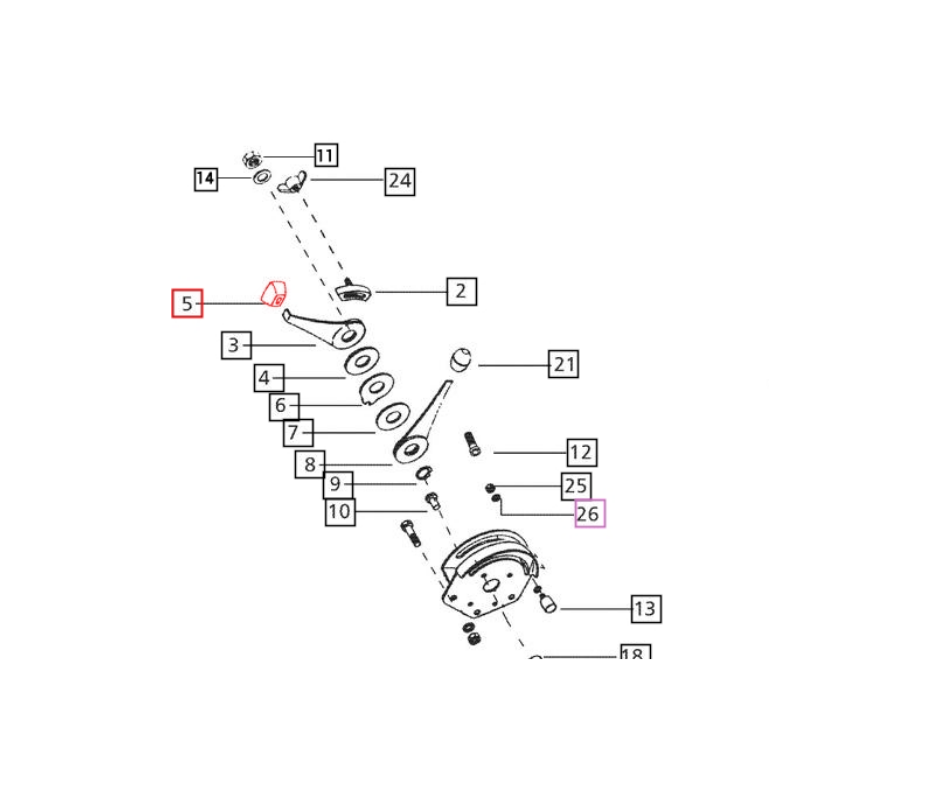 11
14
24
2
5
3
21
4
6
7
12
8
9
25
10
26
13
18