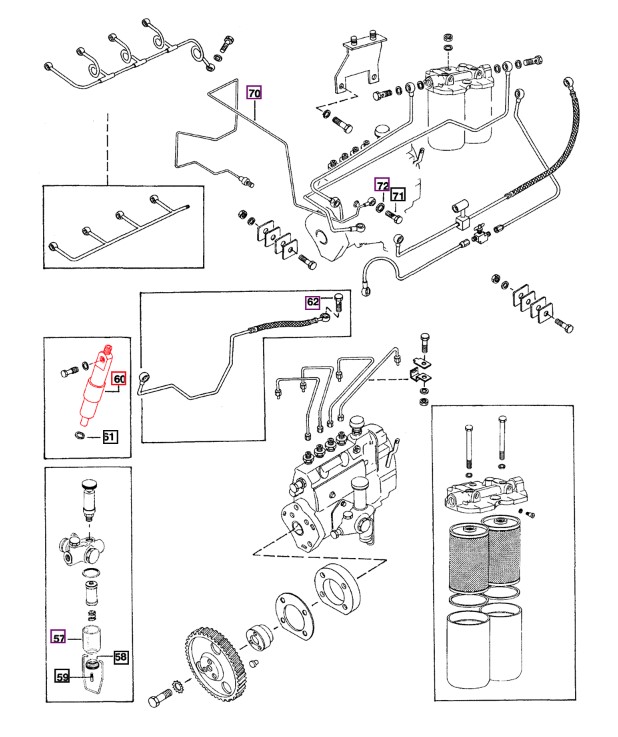 70
72
71
62
60
61
57
58
59