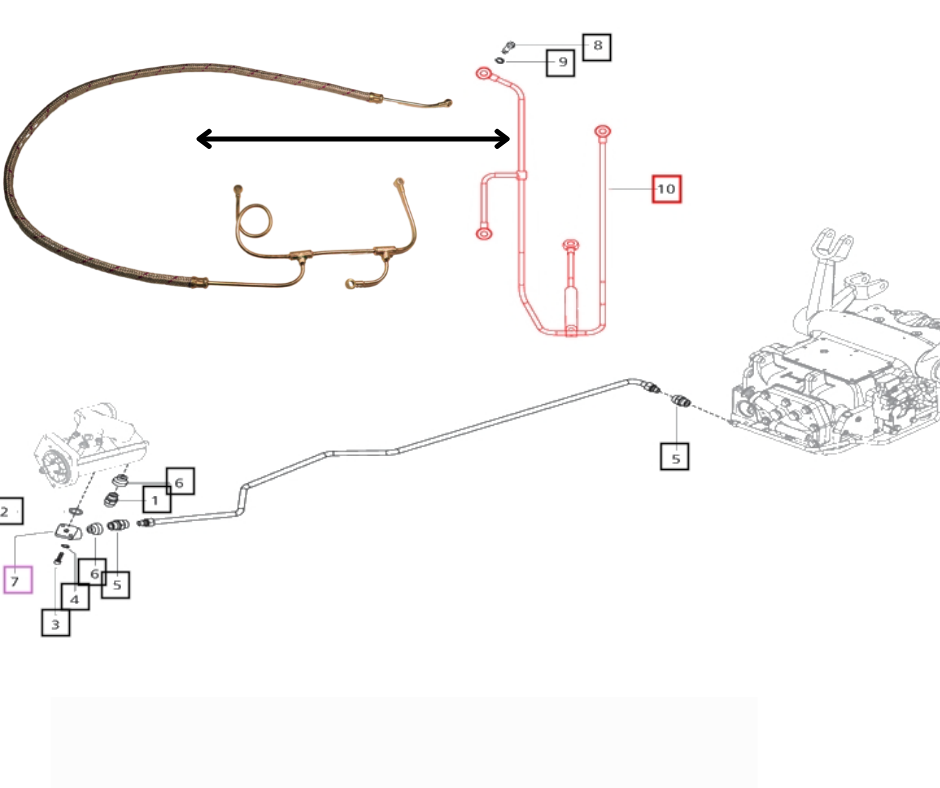 8
9
10
5
6
1
2
7
6
5
4
3