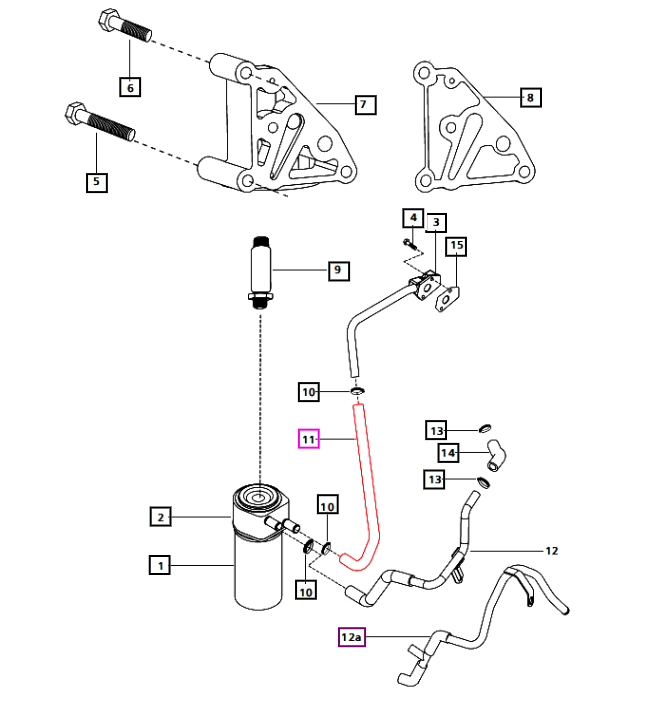 6
7
8
5
4
3
15
9
10
11
13
14
13
2
10
12
1
10
12a