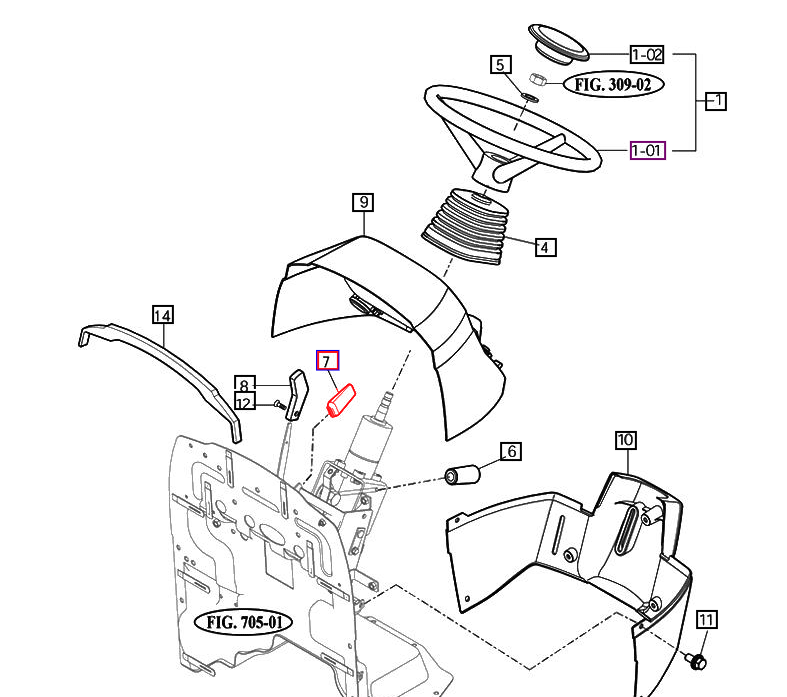 1-02
5
FIG. 309-02
1
1-01
9
4
14
7
8
12
6
10
FIG. 705-01
11