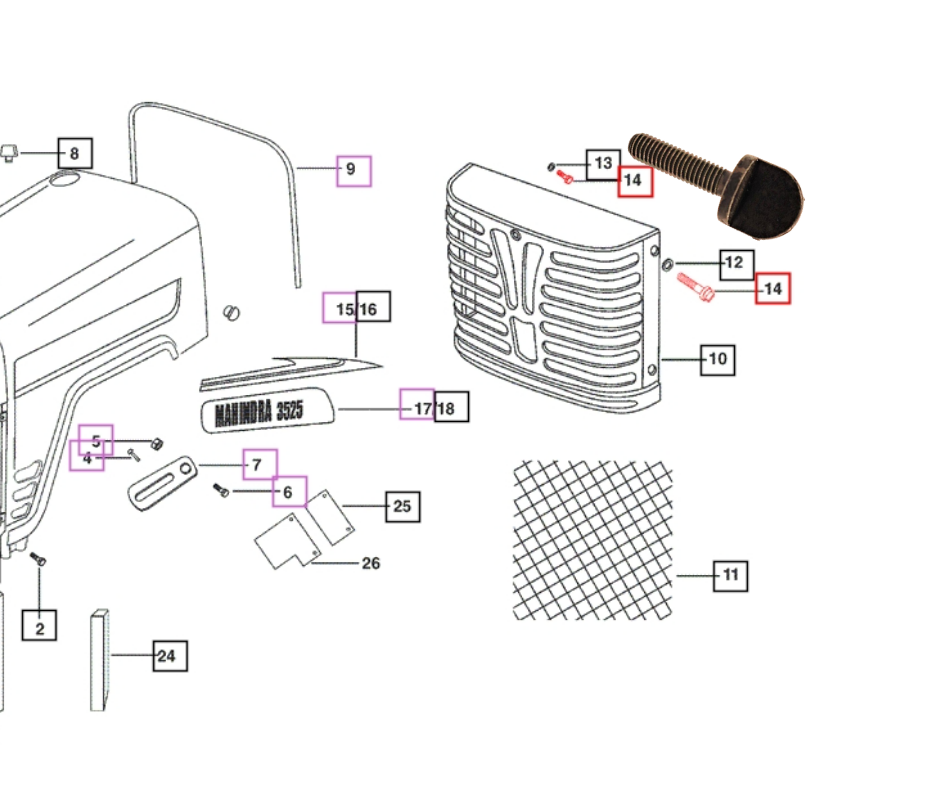 8
9
13
14
12
14
15
16
10
MAHINDRA 3525
17
18
5
4
7
6
25
26
11
2
24