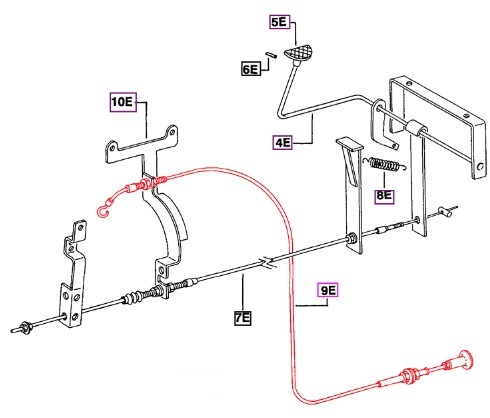 5E
6E
10E
4E
8E
9E
7E