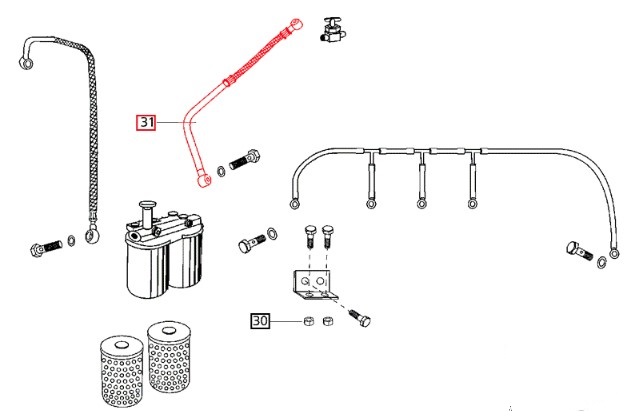 31

30