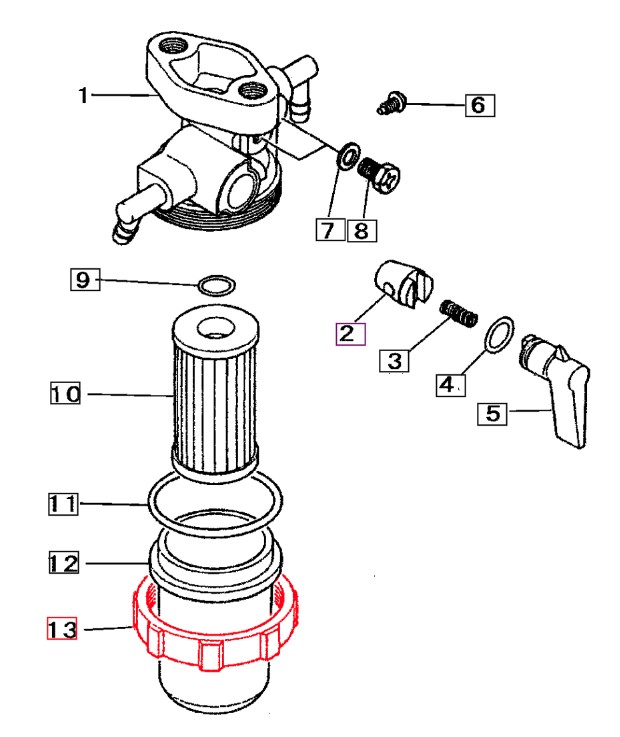 1
6
7
8
9
2
3
4
5
10
11
12
13