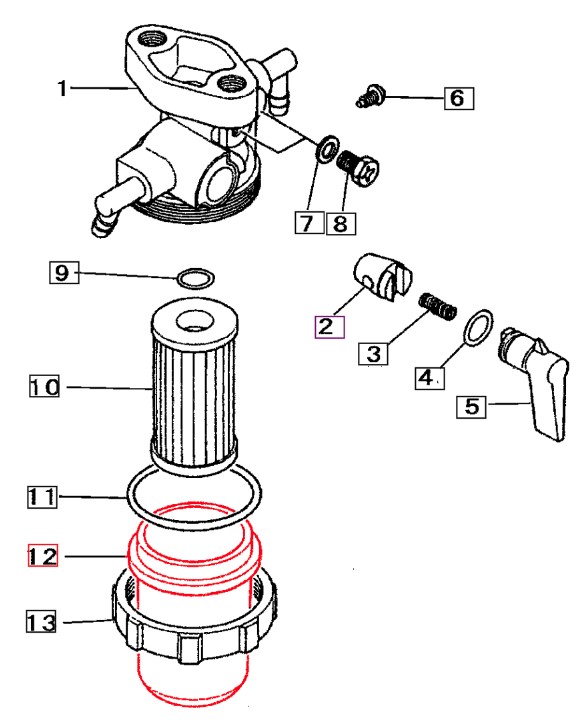 1
6
7
8
9
2
3
4
5
10
11
12
13