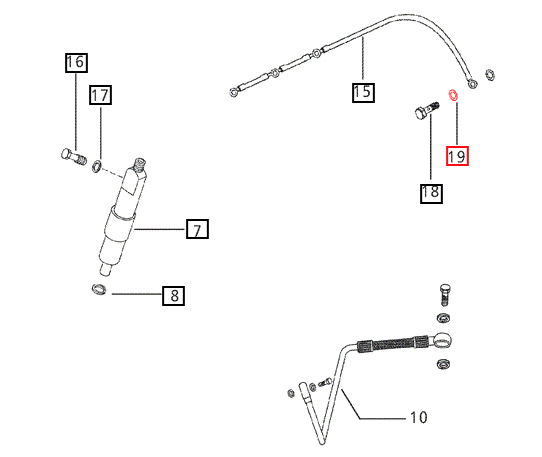 16
17
15
19
18
7
8
10