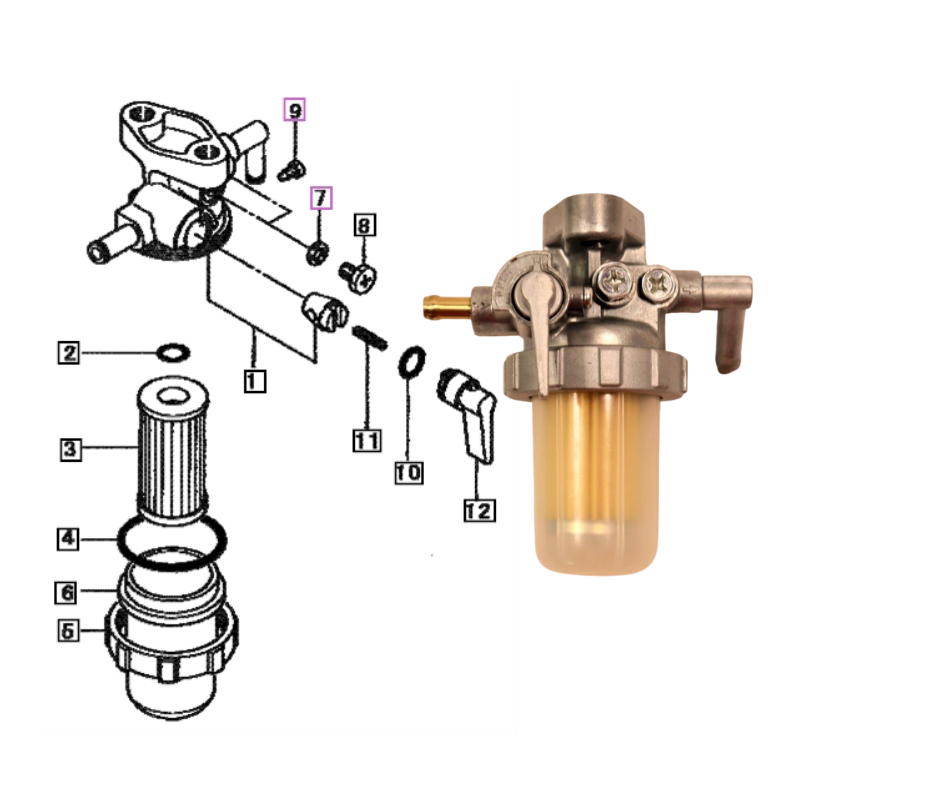 9
7
8
2
1
11
10
12
3
4
6
5