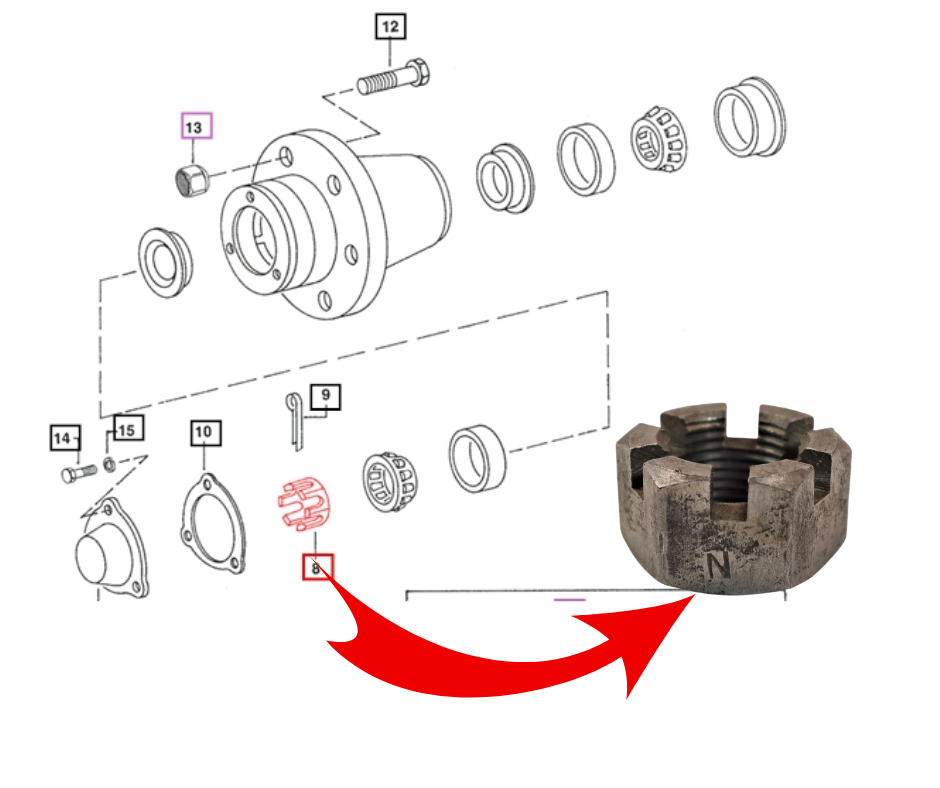 12
13
9
14
15
10
8
N