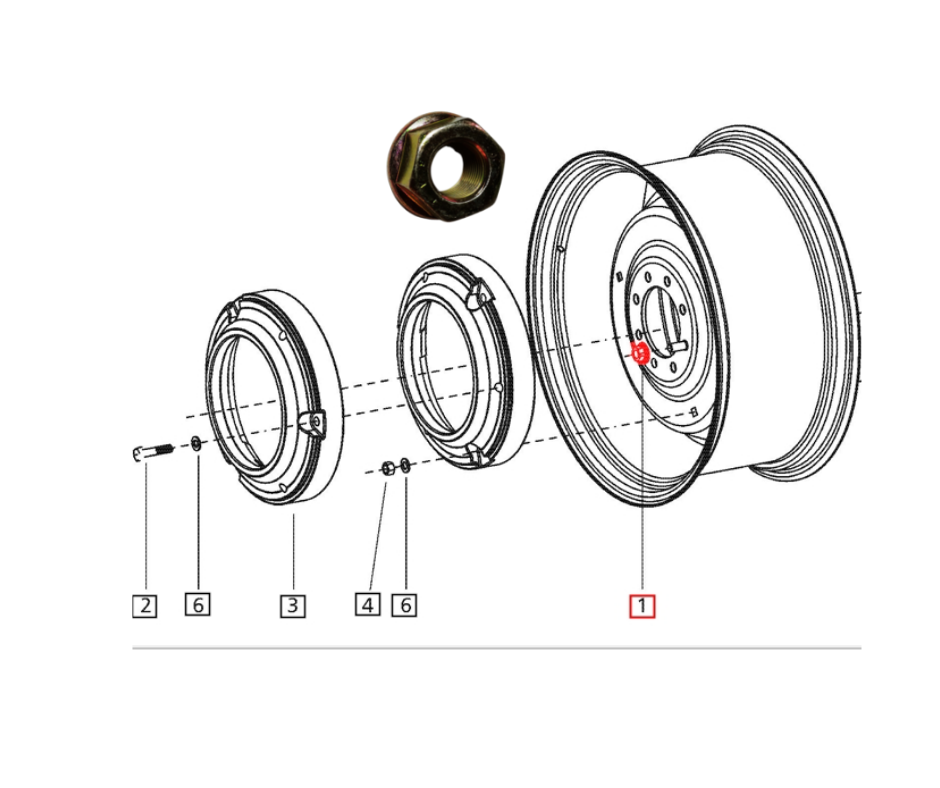 2 6 3 4 6 1