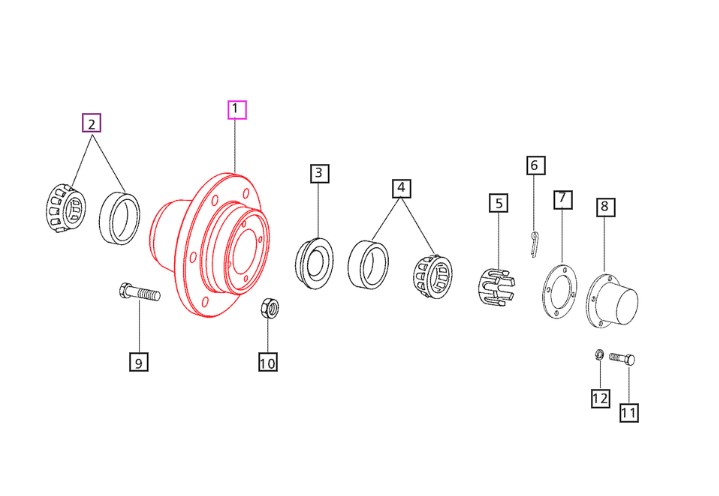 2
1
3
4
5
6
7
8
9
10
12
11