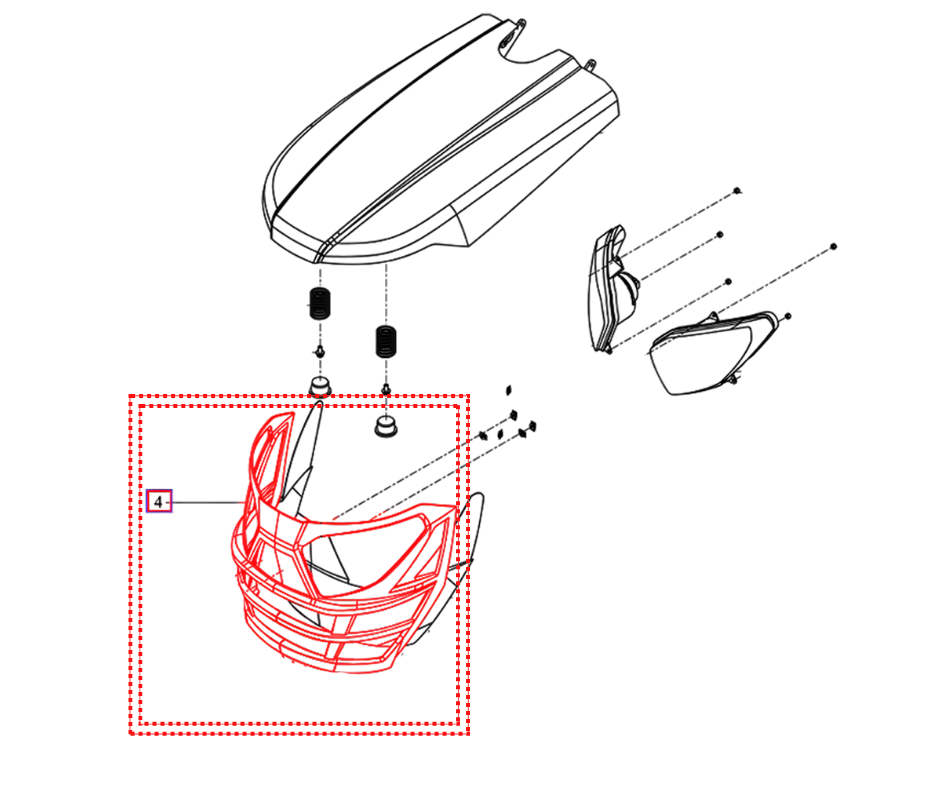 4