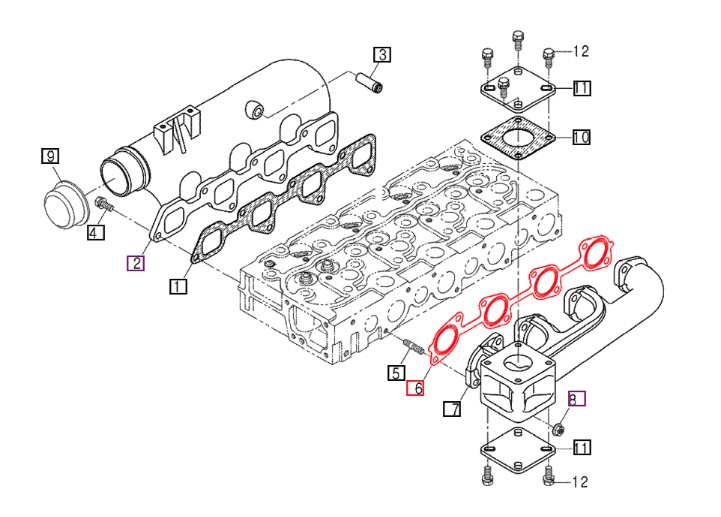 3
12
11
10
9
4
2
1
5
6
7
8
11
12