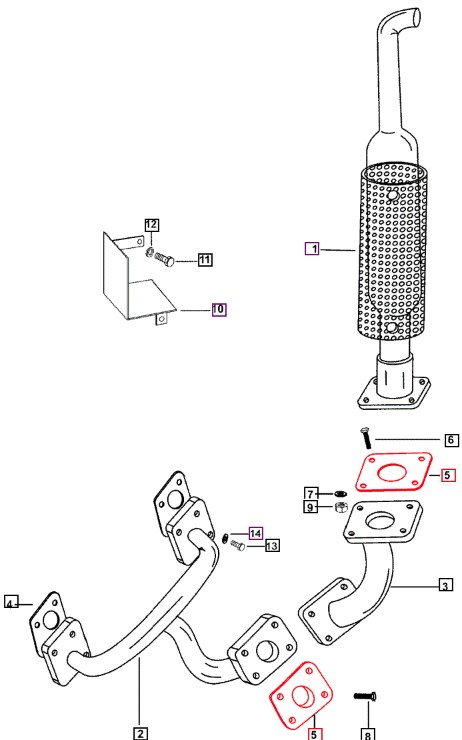 12
11
1
10
6
5
7
9
14
13
3
4
2
5
8