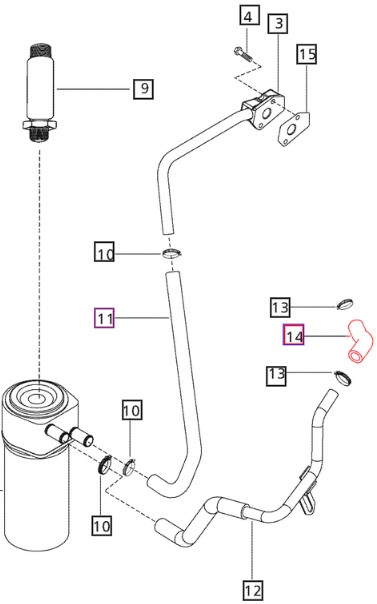 4
3
15
9
10
11
13
14
13
10
10
12