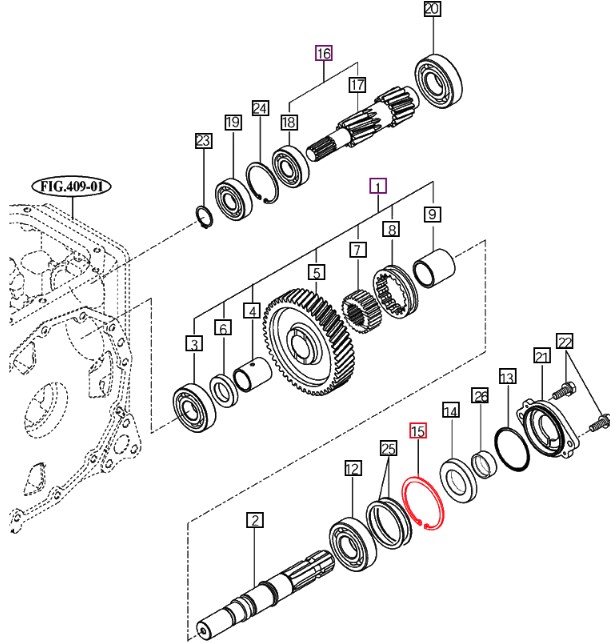 20
16
17
24
19
18
23
FIG.409-01
1
9
8
7
5
4
6
3
22
21
13
26
14
15
25
12
2