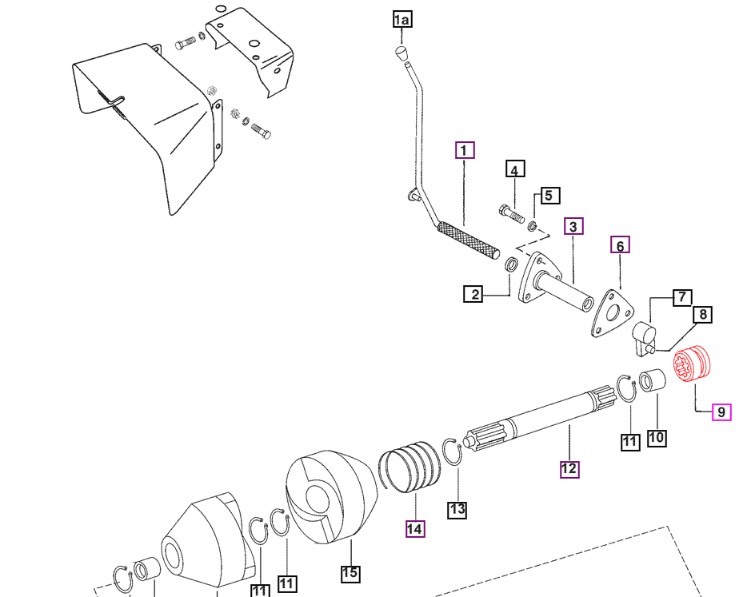 1a
1
4
5
3
6
2
7
8
9
11
10
12
13
14
15
11
11