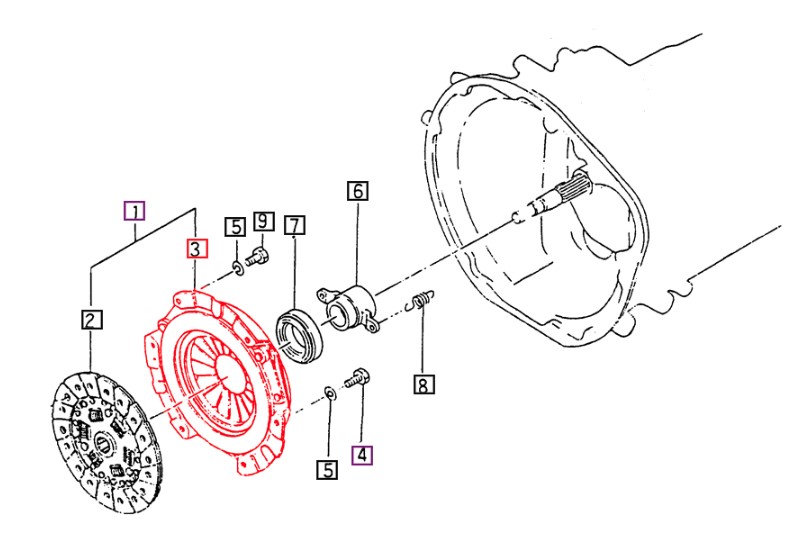 1
3
5
9
7
6
2
8
5
4