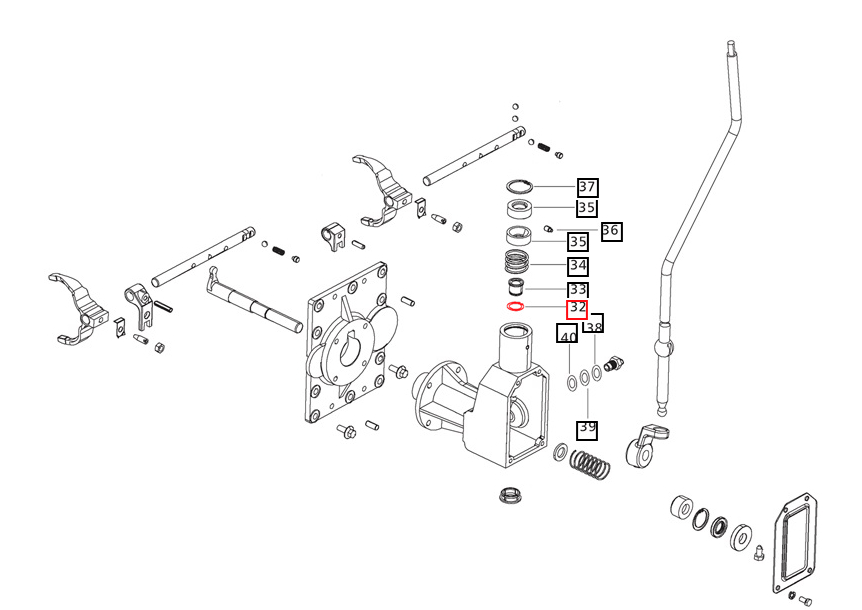 37
35
36
35
34
33
32
38
40
39