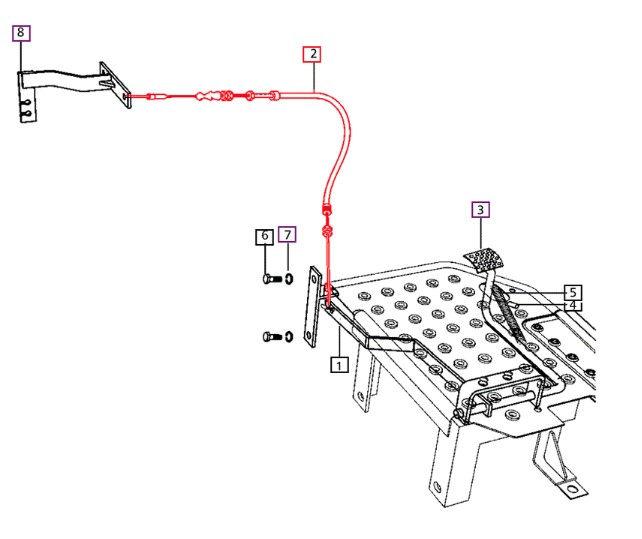 8
2
3
6
7
5
4
1