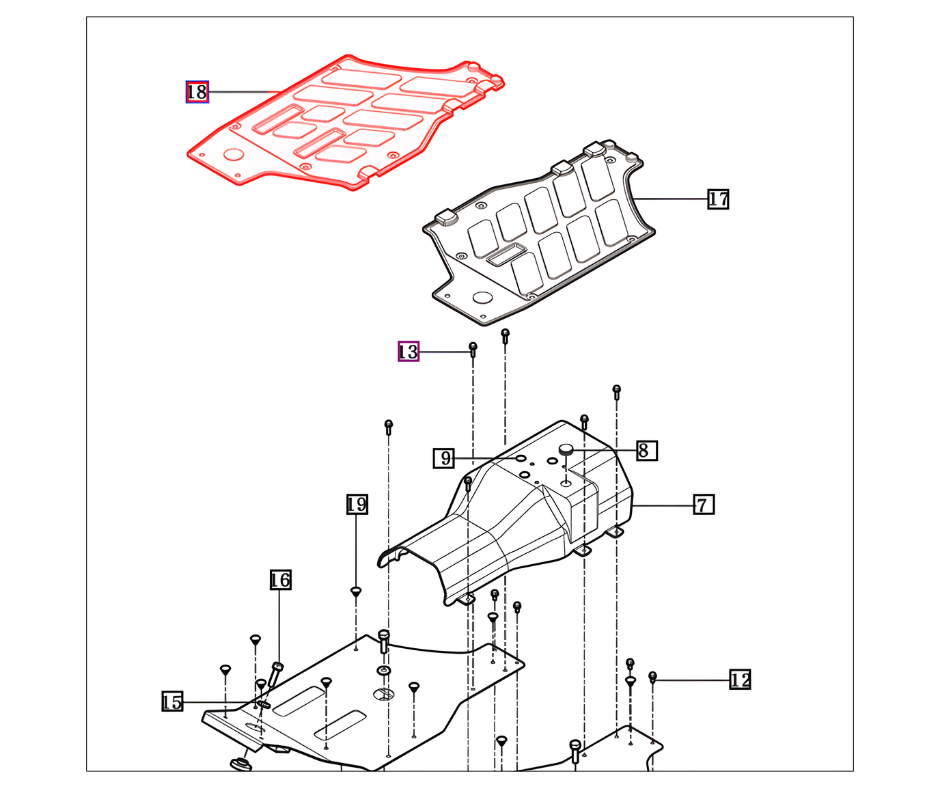 18
17
13
9
8
7
19
16
15
12