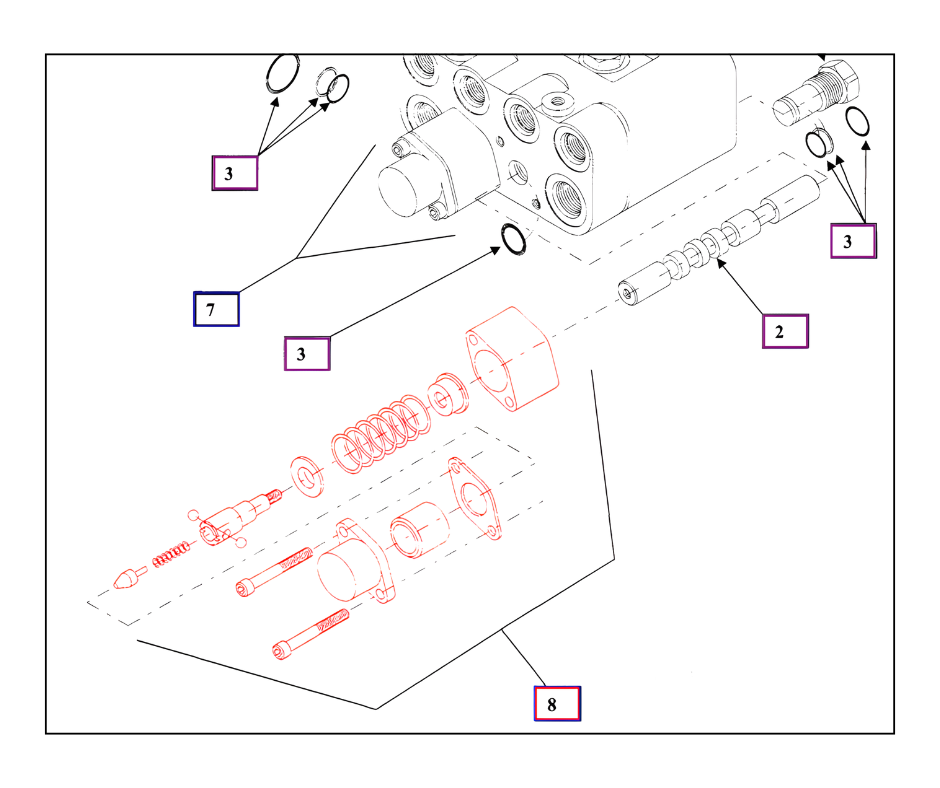 3

3

7

3

2

8