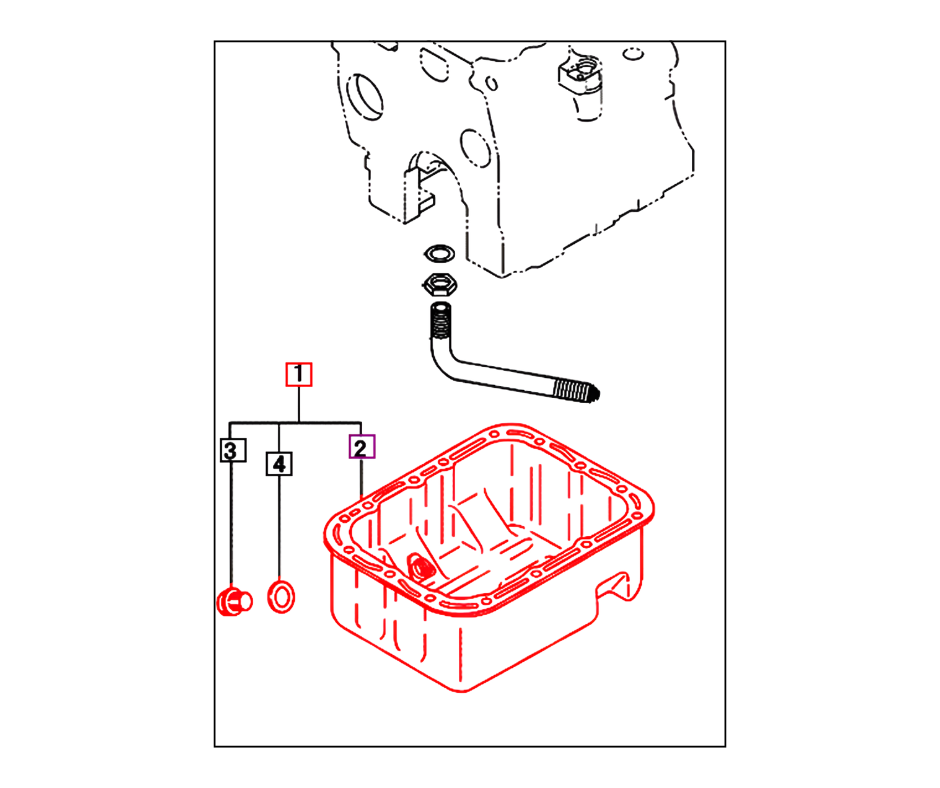 1
3
4
2