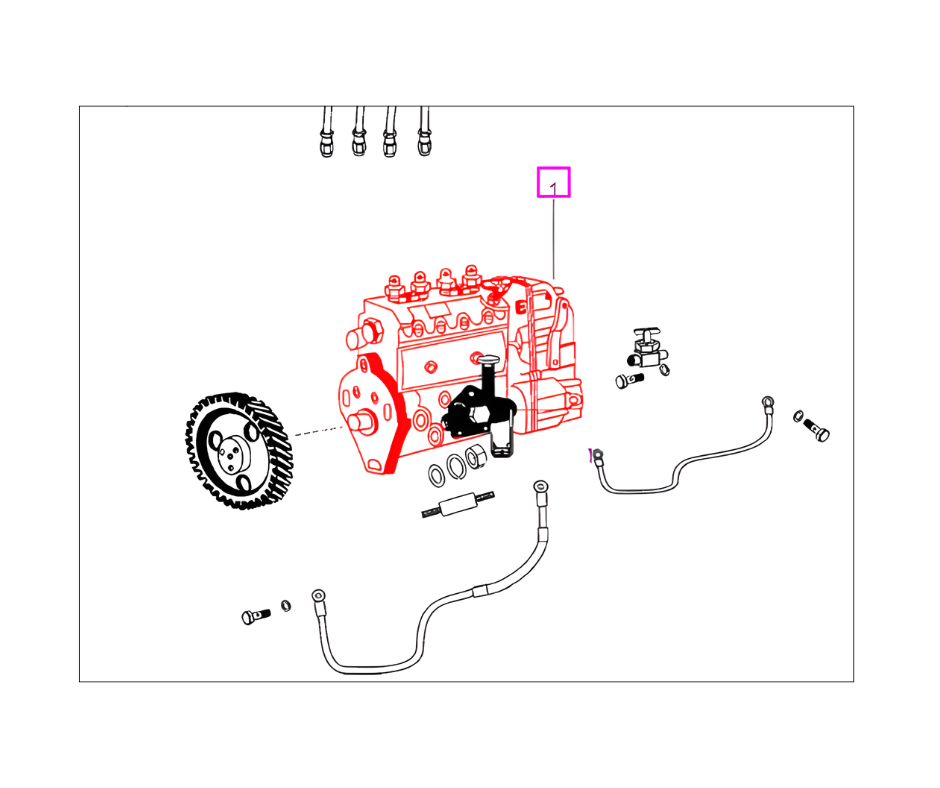 1